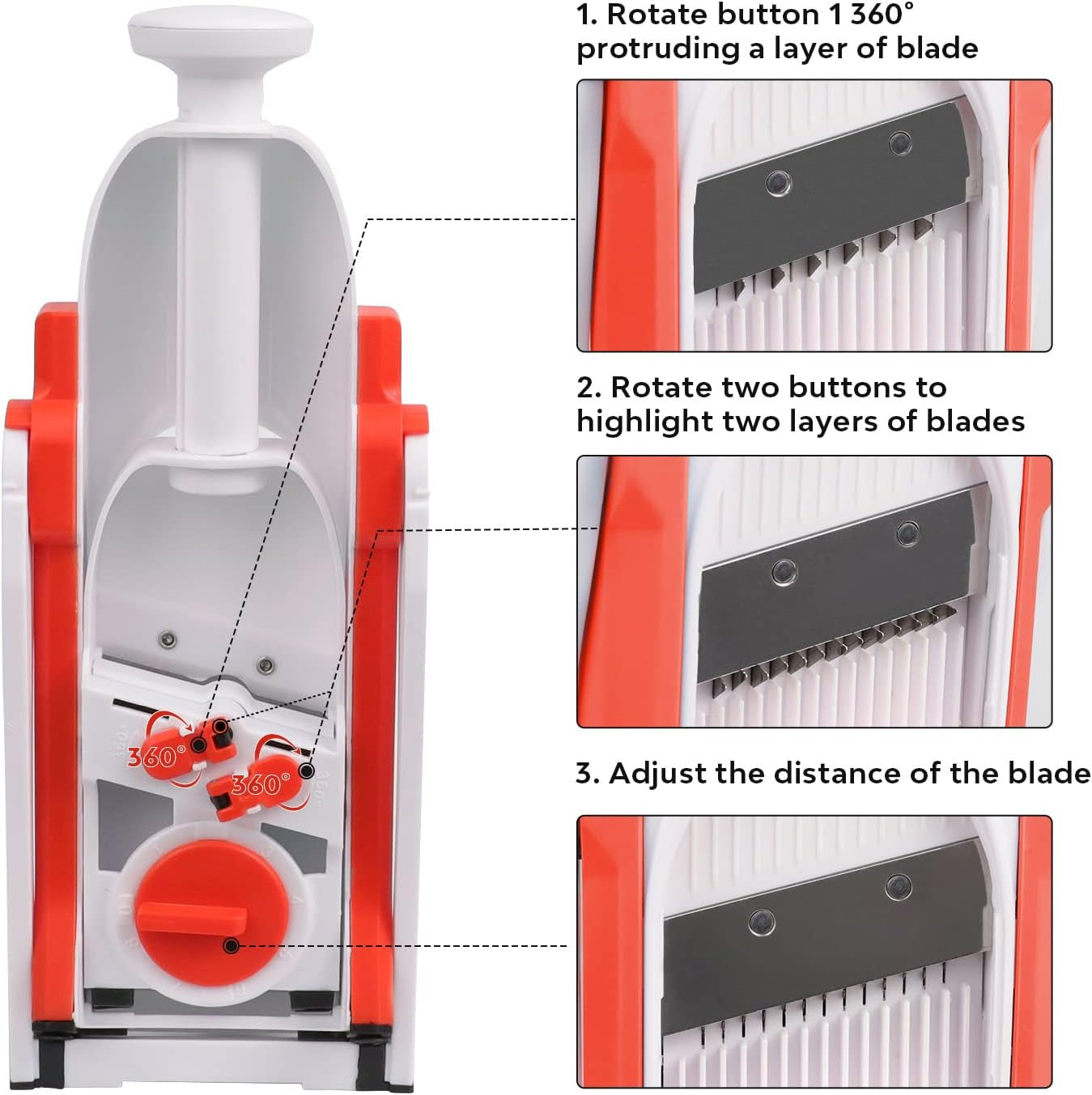 1. Rotate button 1 360°
protruding a layer of blade

2. Rotate two buttons to
highlight two layers of blades

3. Adjust the distance of the blade

360°

360°