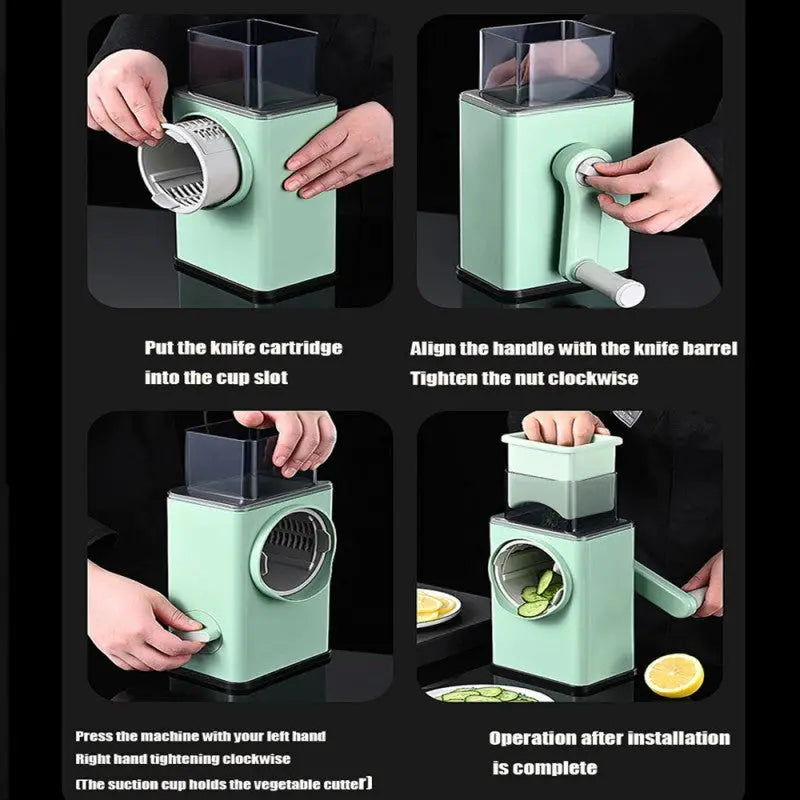 Put the knife cartridge into the cup slot

Align the handle with the knife barrel
Tighten the nut clockwise

Press the machine with your left hand
Right hand tightening clockwise
(The suction cup holds the vegetable cutter)

Operation after installation is complete